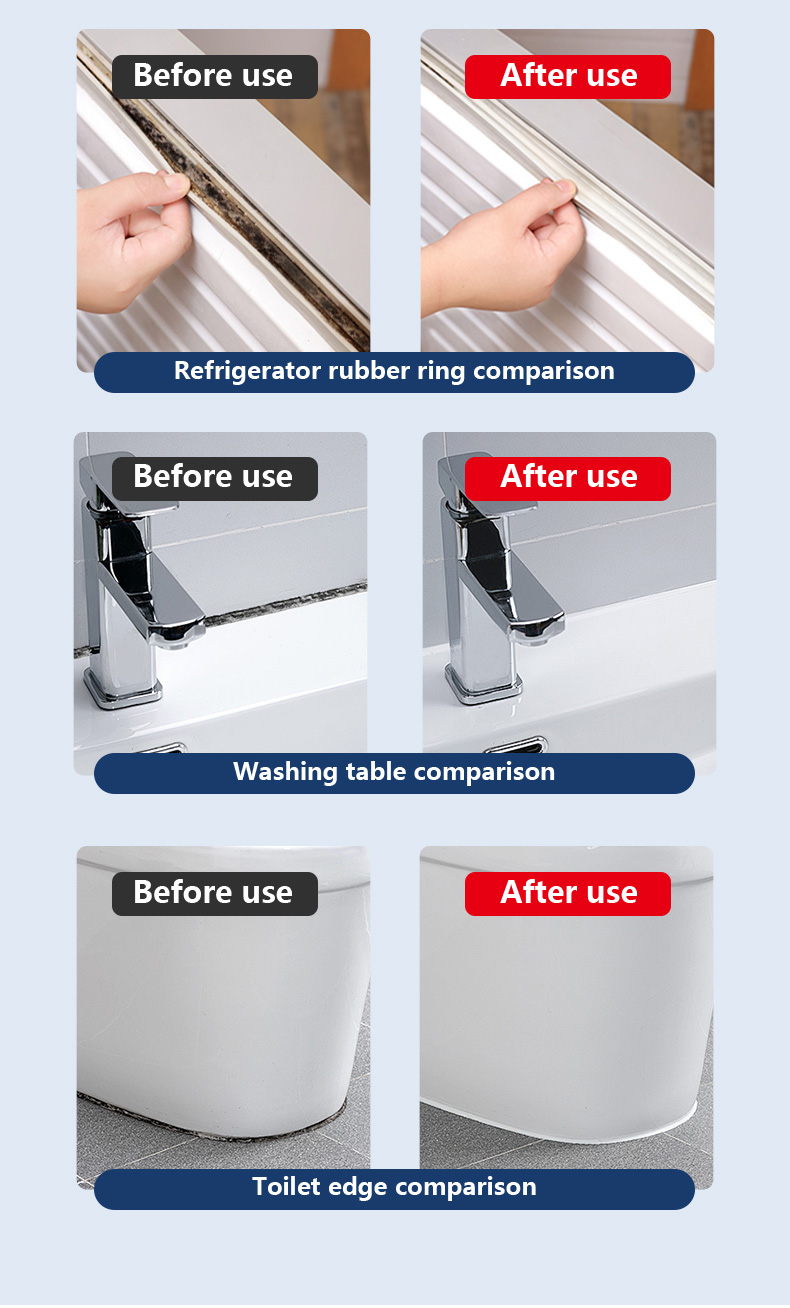 Before use

After use

Refrigerator rubber ring comparison

Before use

After use

Washing table comparison

Before use

After use

Toilet edge comparison