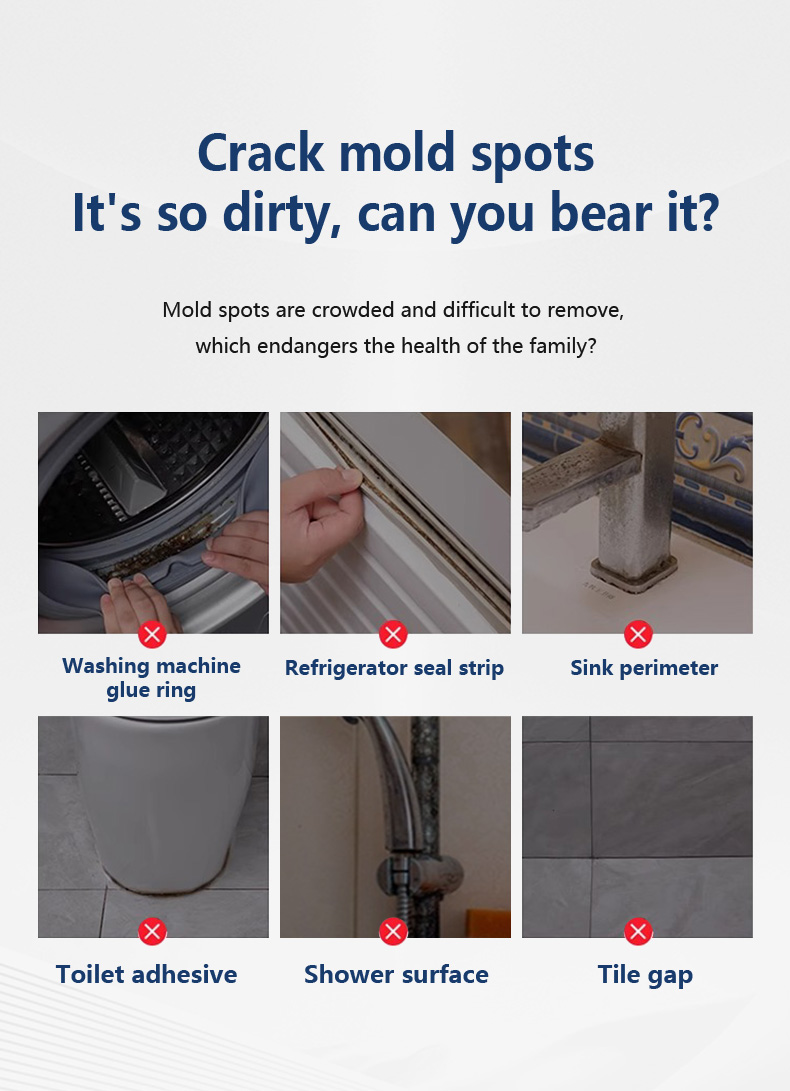 Crack mold spots
It's so dirty, can you bear it?

Mold spots are crowded and difficult to remove, which endangers the health of the family?

Washing machine glue ring

Refrigerator seal strip

Sink perimeter

Toilet adhesive

Shower surface

Tile gap