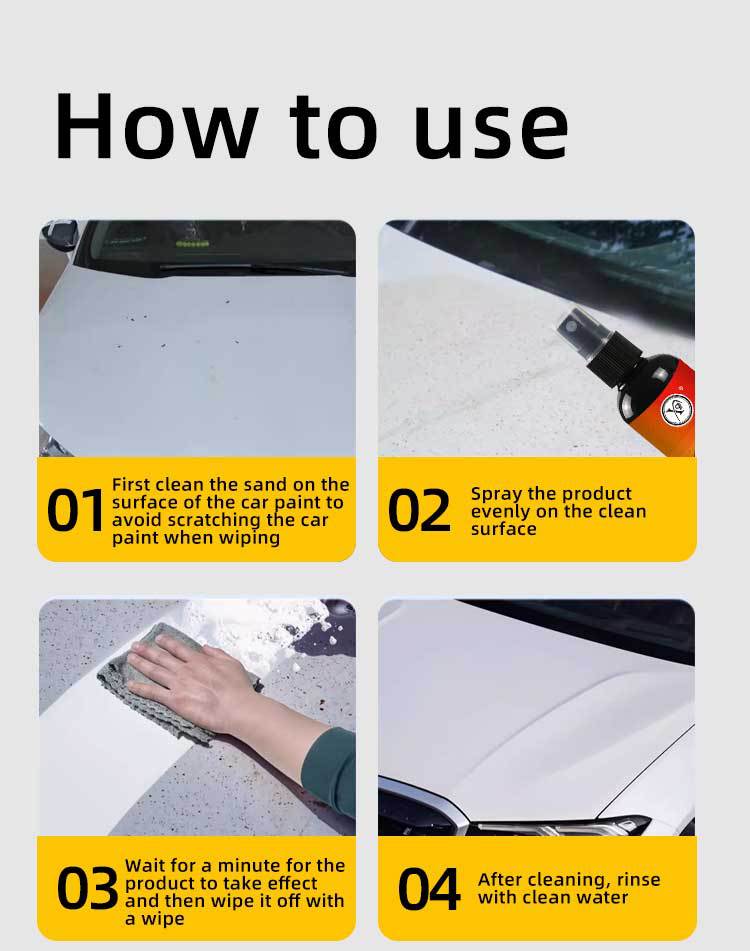 How to use

01 First clean the sand on the surface of the car paint to avoid scratching the car paint when wiping

02 Spray the product evenly on the clean surface

03 Wait for a minute for the product to take effect and then wipe it off with a wipe

04 After cleaning, rinse with clean water