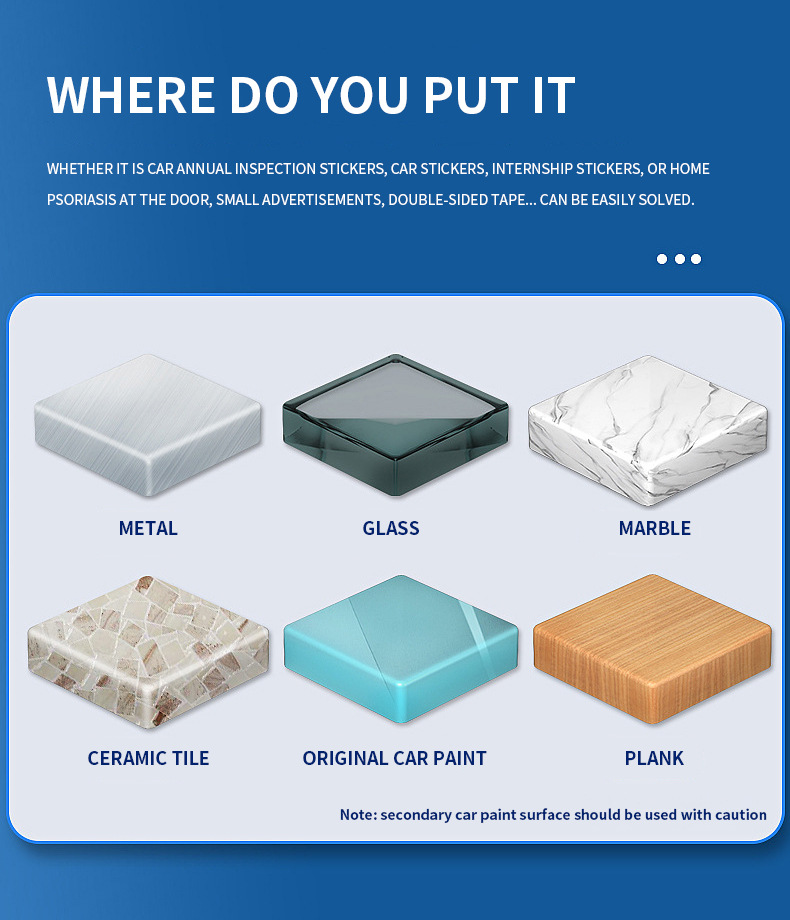 WHERE DO YOU PUT IT

WHETHER IT IS CAR ANNUAL INSPECTION STICKERS, CAR STICKERS, INTERNSHIP STICKERS, OR HOME PSORIASIS AT THE DOOR, SMALL ADVERTISEMENTS, DOUBLE-SIDED TAPE... CAN BE EASILY SOLVED.

METAL

GLASS

MARBLE

CERAMIC TILE

ORIGINAL CAR PAINT

PLANK

Note: secondary car paint surface should be used with caution